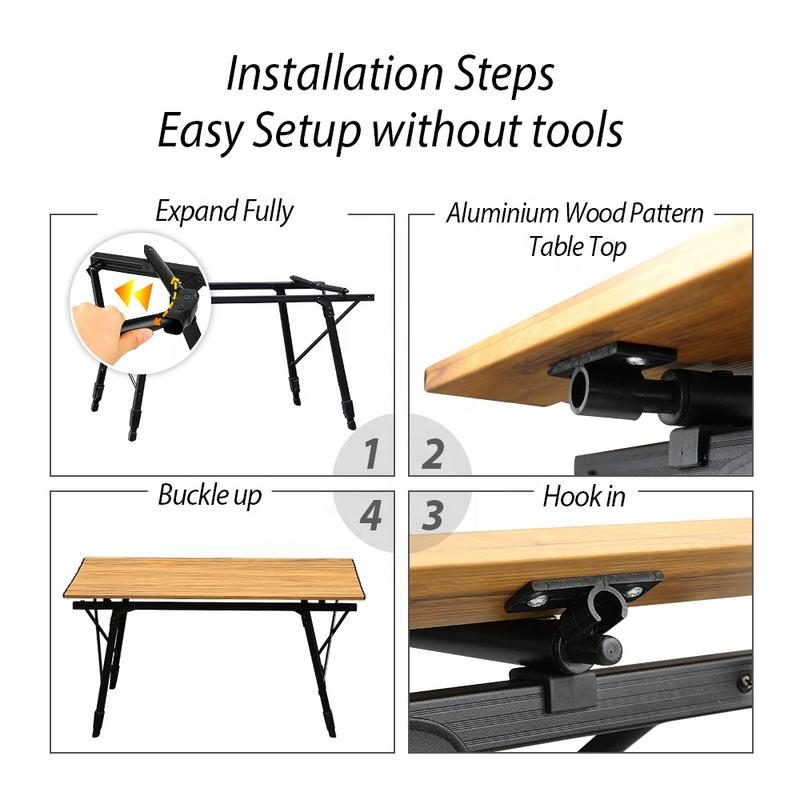 Installation Steps
Easy Setup without tools

Expand Fully

1

Aluminium Wood Pattern Table Top

2

Buckle up

4

Hook in

3